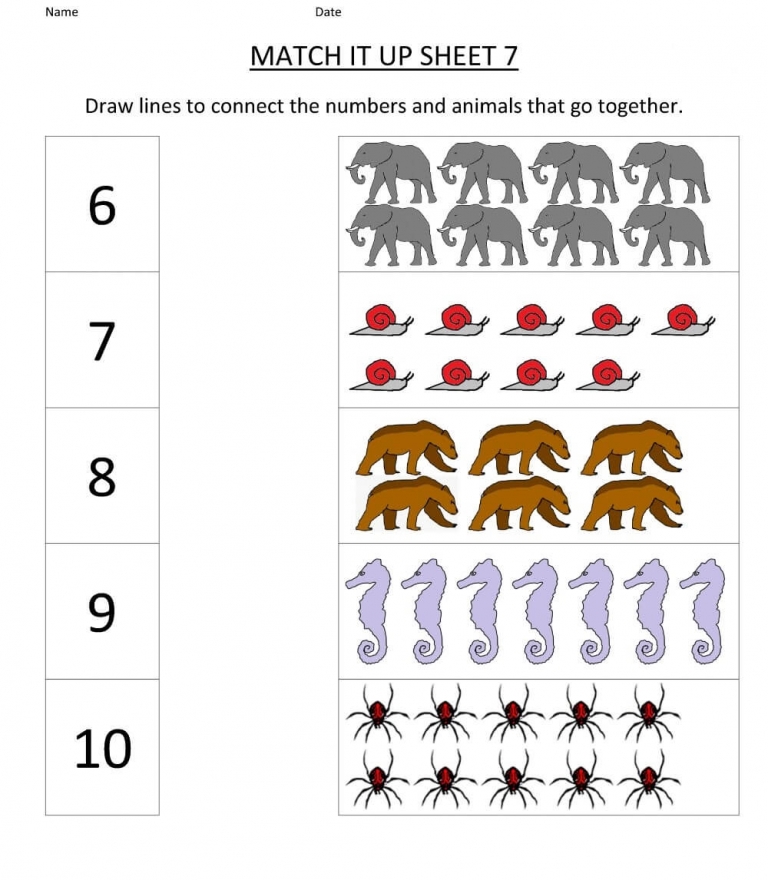 Name Date

MATCH IT UP SHEET 7

Draw lines to connect the numbers and animals that go together.

6

7

8

9

10